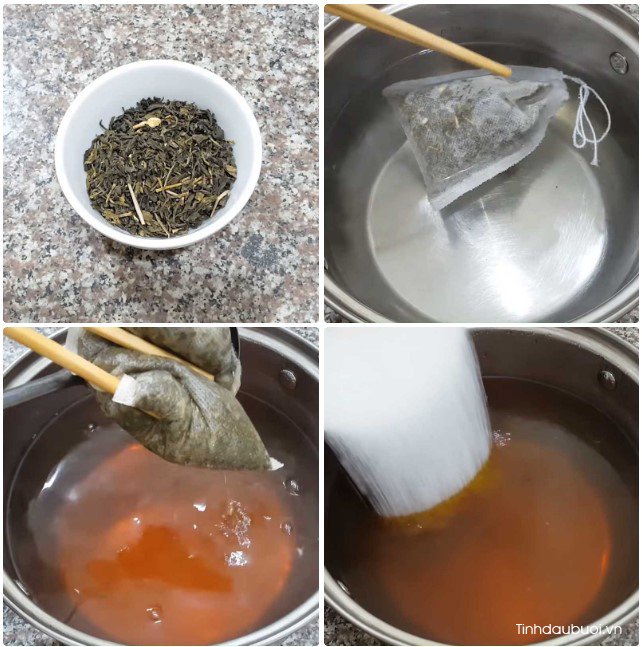 Tinhdaubuoi.vn